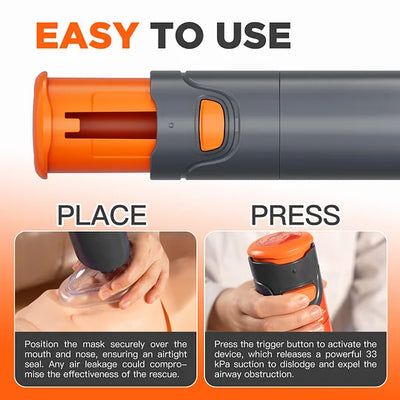 EASY TO USE

PLACE

Position the mask securely over the mouth and nose, ensuring an airtight seal. Any air leakage could compromise the effectiveness of the rescue.

PRESS

Press the trigger button to activate the device, which releases a powerful 33 kPa suction to dislodge and expel the airway obstruction.